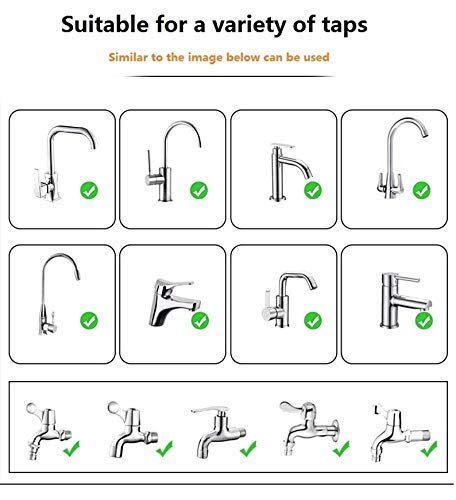 Suitable for a variety of taps

Similar to the image below can be used